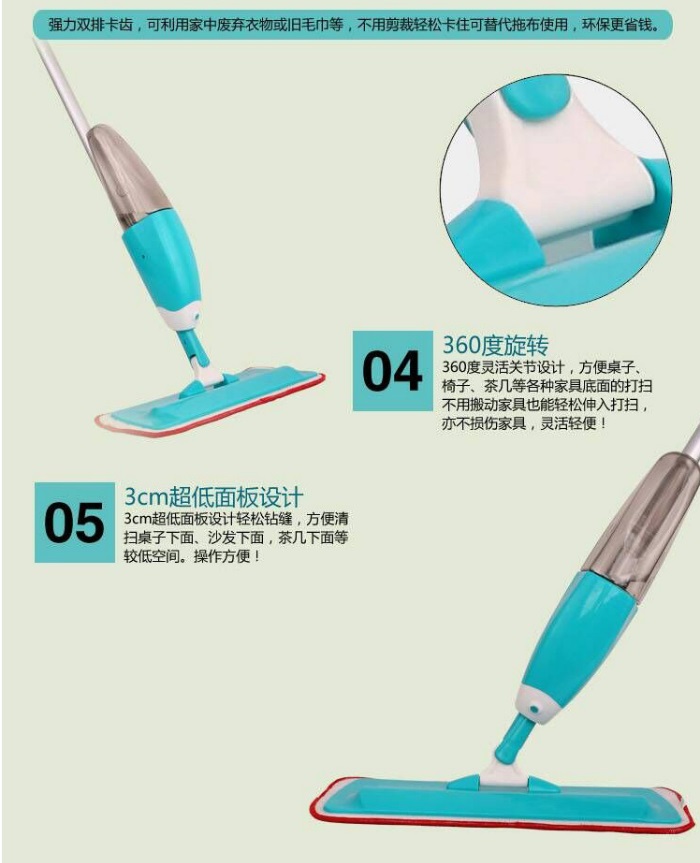 强力双排卡齿，可利用家中废弃衣物或旧毛巾等，不用剪裁轻松卡住可替代拖布使用，环保更省钱。

04

360度旋转

360度灵活关节设计，方便桌子、椅子、茶几等各种家具底面的打扫不用搬动家具也能轻松伸入打扫，亦不损伤家具，灵活轻便！

05

3cm超低面板设计

3cm超低面板设计轻松钻缝，方便清扫桌子下面、沙发下面，茶几下面等较低空间。操作方便！